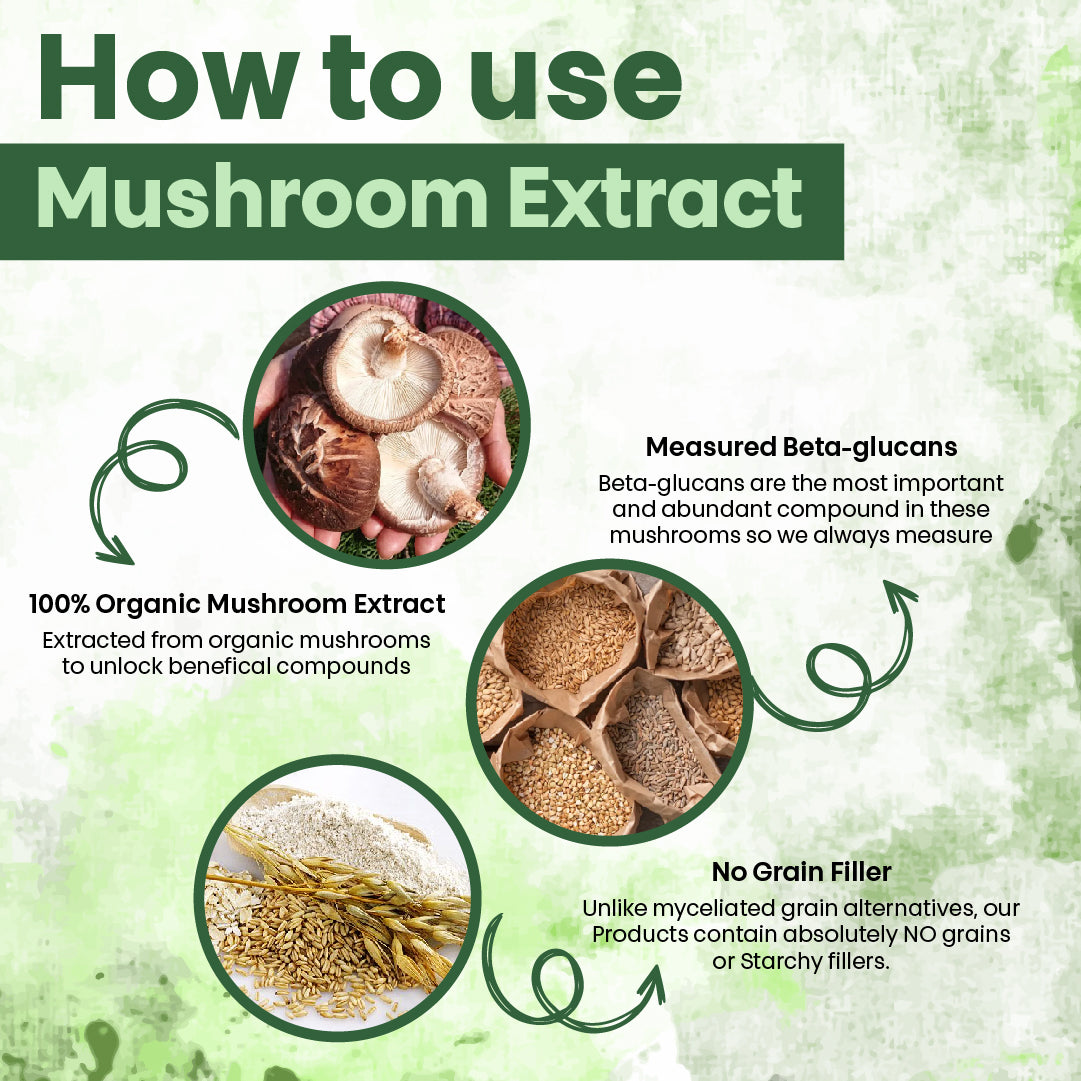 How to use
Mushroom Extract

Measured Beta-glucans
Beta-glucans are the most important and abundant compound in these mushrooms so we always measure

100% Organic Mushroom Extract
Extracted from organic mushrooms to unlock benefical compounds

No Grain Filler
Unlike myceliated grain alternatives, our Products contain absolutely NO grains or Starchy fillers.